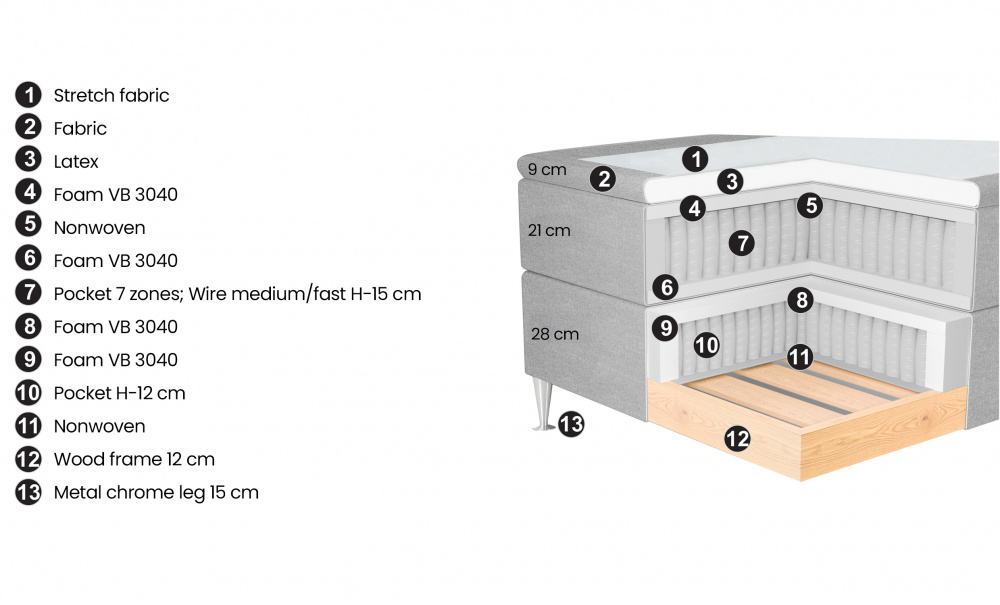 1 Stretch fabric
2 Fabric
3 Latex
4 Foam VB 3040
5 Nonwoven
6 Foam VB 3040
7 Pocket 7 zones; Wire medium/fast H-15 cm
8 Foam VB 3040
9 Foam VB 3040
10 Pocket H-12 cm
11 Nonwoven
12 Wood frame 12 cm
13 Metal chrome leg 15 cm

9 cm
21 cm
28 cm
1
2
3
4
5
7
6
8
9
10
11
12
13