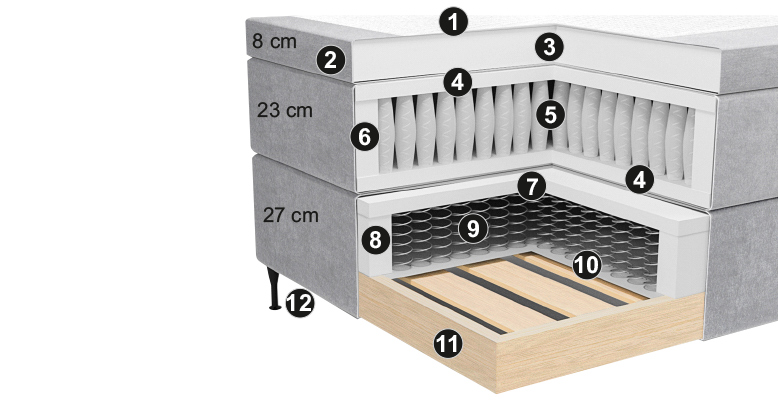 8 cm
23 cm
27 cm
1
2
3
4
5
6
4
7
8
9
10
11
12